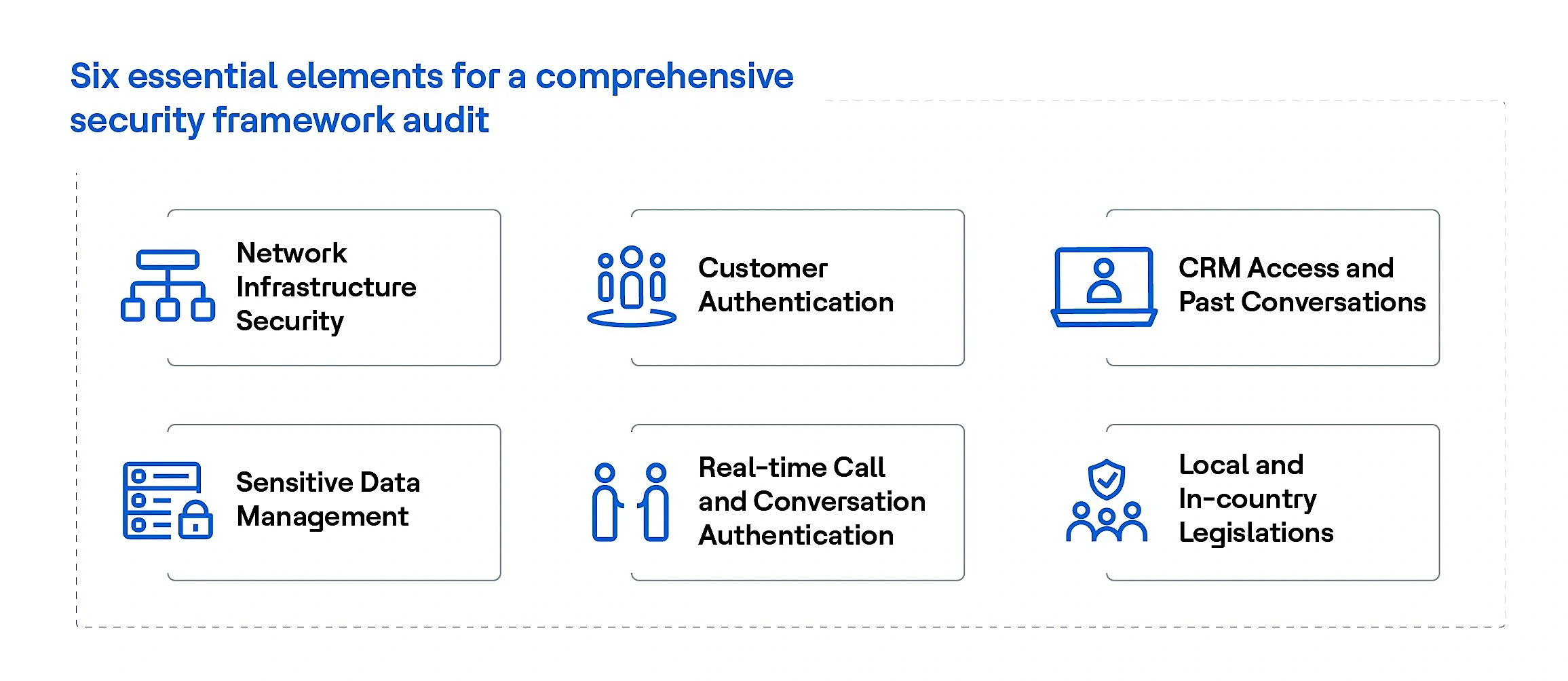 Six essential elements for a comprehensive security framework audit

Network Infrastructure Security

Customer Authentication

CRM Access and Past Conversations

Sensitive Data Management

Real-time Call and Conversation Authentication

Local and In-country Legislations